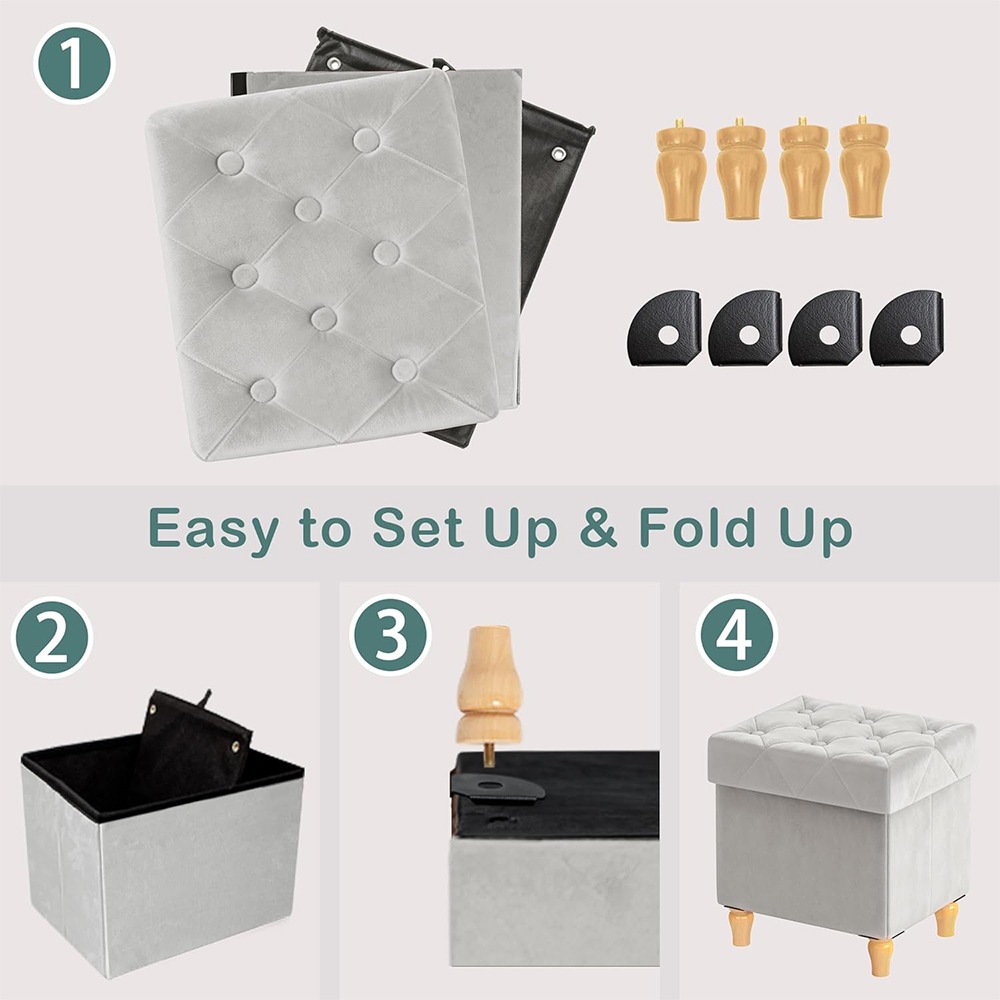 1

Easy to Set Up & Fold Up

2

3

4